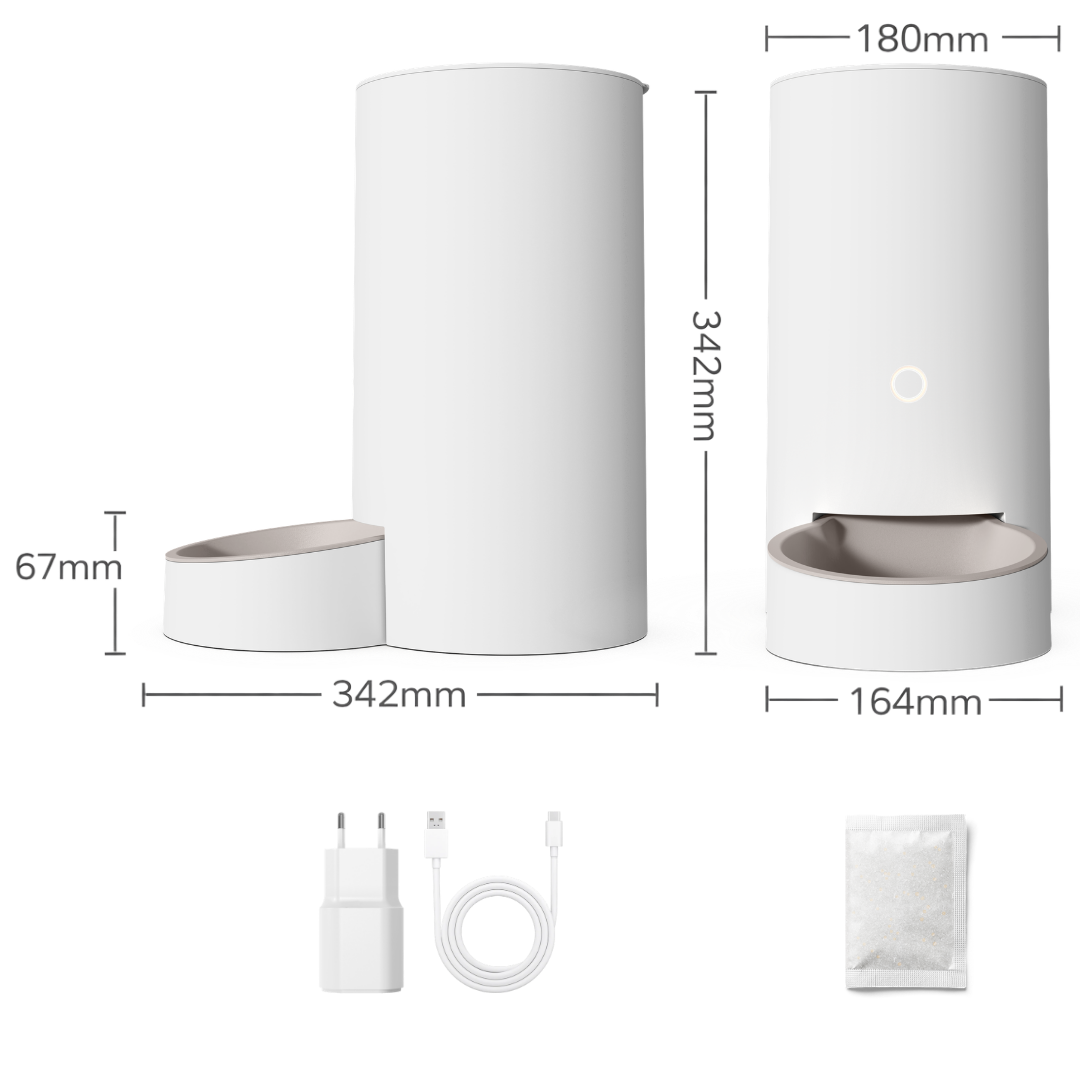 180mm

342mm

67mm

342mm

164mm